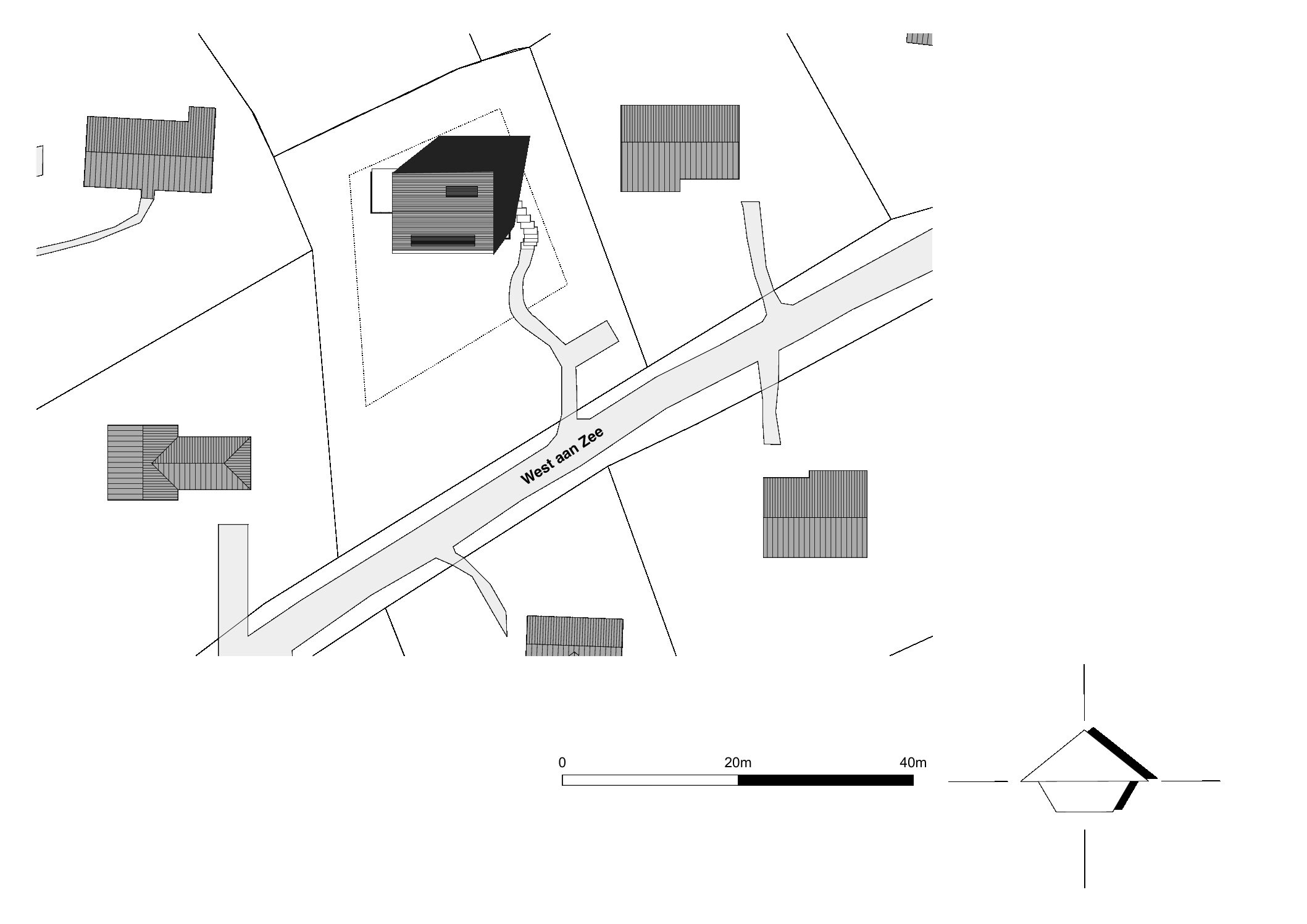 West aan Zee

0
20m
40m